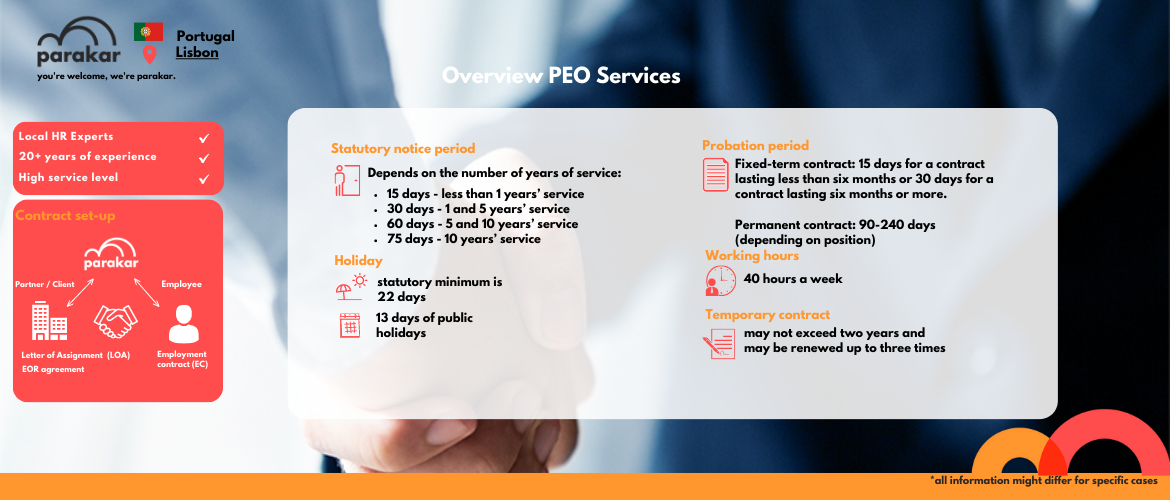 parakar
you're welcome, we're parakar.

Portugal
Lisbon

Overview PEO Services

Local HR Experts ✓
20+ years of experience ✓
High service level ✓

Contract set-up

parakar
Partner / Client
Employee
Letter of Assignment (LOA)
EOR agreement
Employment contract (EC)

Statutory notice period
Depends on the number of years of service:
- 15 days - less than 1 years' service
- 30 days - 1 and 5 years' service
- 60 days - 5 and 10 years' service
- 75 days - 10 years' service

Holiday
statutory minimum is 22 days
13 days of public holidays

Probation period
Fixed-term contract: 15 days for a contract lasting less than six months or 30 days for a contract lasting six months or more.

Permanent contract: 90-240 days (depending on position)

Working hours
40 hours a week

Temporary contract
may not exceed two years and may be renewed up to three times

*all information might differ for specific cases